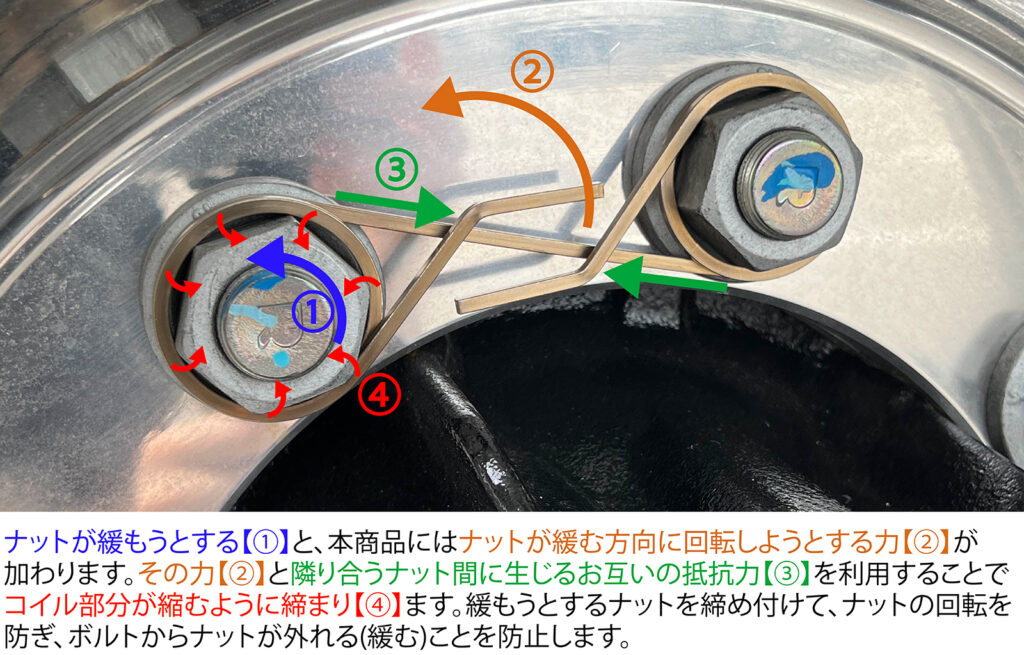 ② ③ ① ④

ナットが緩もうとする【①】と、本商品にはナットが緩む方向に回転しようとする力【②】が加わります。その力【②】と隣り合うナット間に生じるお互いの抵抗力【③】を利用することでコイル部分が縮むように締まり【④】ます。緩もうとするナットを締め付けて、ナットの回転を防ぎ、ボルトからナットが外れる(緩む)ことを防止します。